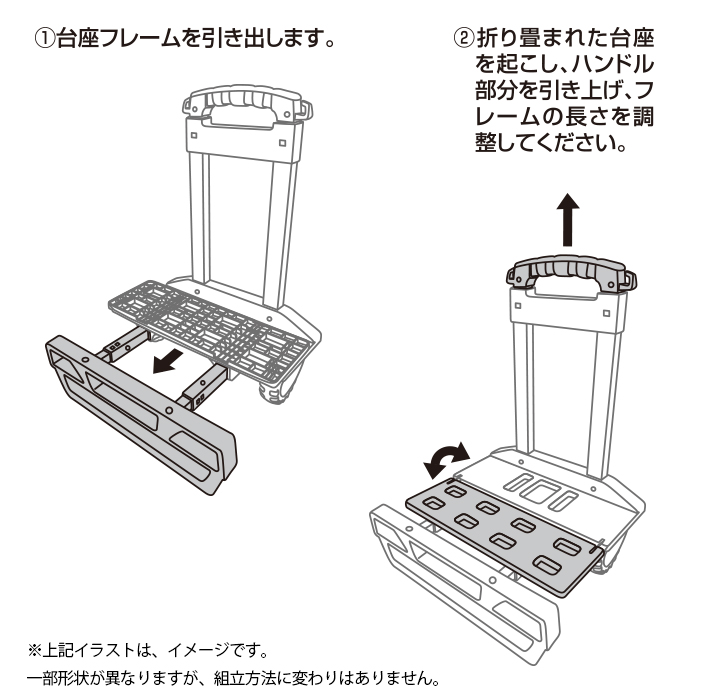 ①台座フレームを引き出します。

②折り畳まれた台座を起こし、ハンドル部分を引き上げ、フレームの長さを調整してください。

※上記イラストは、イメージです。
一部形状が異なりますが、組立方法に変わりはありません。