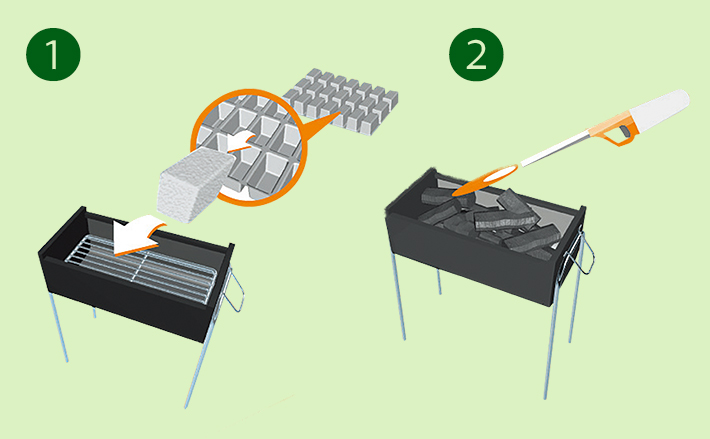 1

2