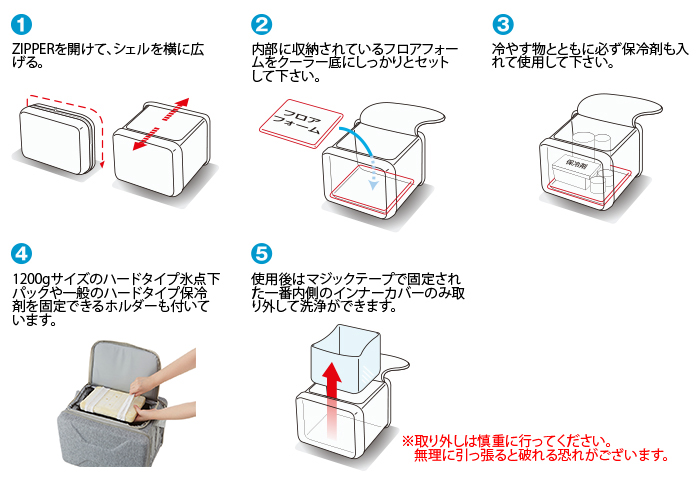 1
ZIPPERを開けて、シェルを横に広げる。

2
内部に収納されているフロアフォームをクーラー底にしっかりとセットして下さい。

フロアフォーム

3
冷やす物とともに必ず保冷剤も入れて使用して下さい。

保冷剤

4
1200gサイズのハードタイプ氷点下パックや一般のハードタイプ保冷剤を固定できるホルダーも付いています。

5
使用後はマジックテープで固定された一番内側のインナーカバーのみ取り外して洗浄ができます。

※取り外しは慎重に行ってください。
無理に引っ張ると破れる恐れがございます。