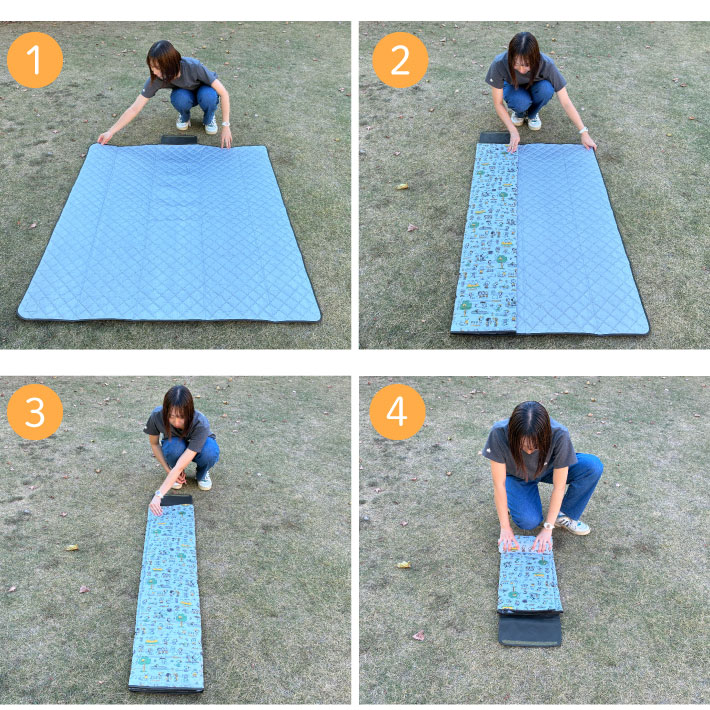 1

2

3

4