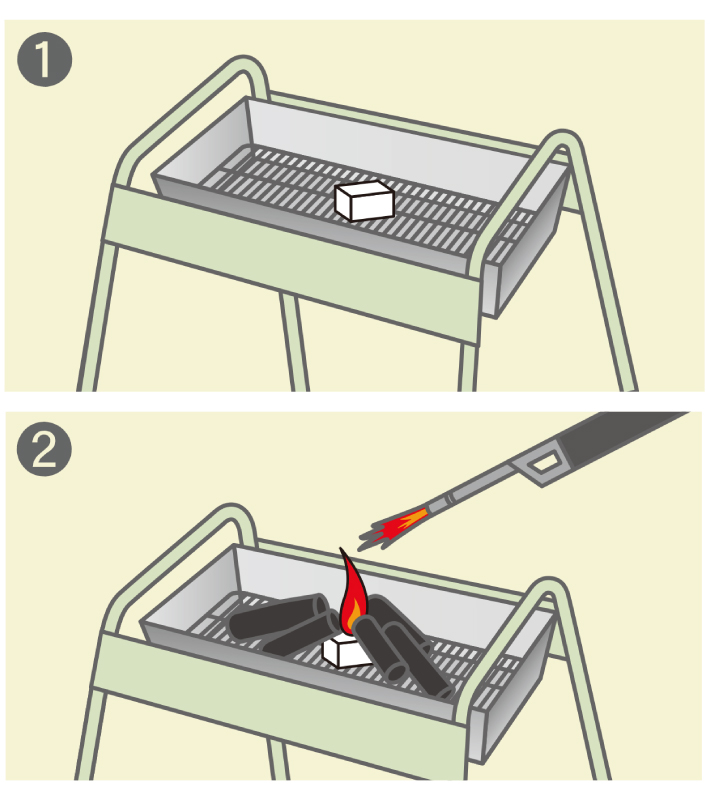 1

2