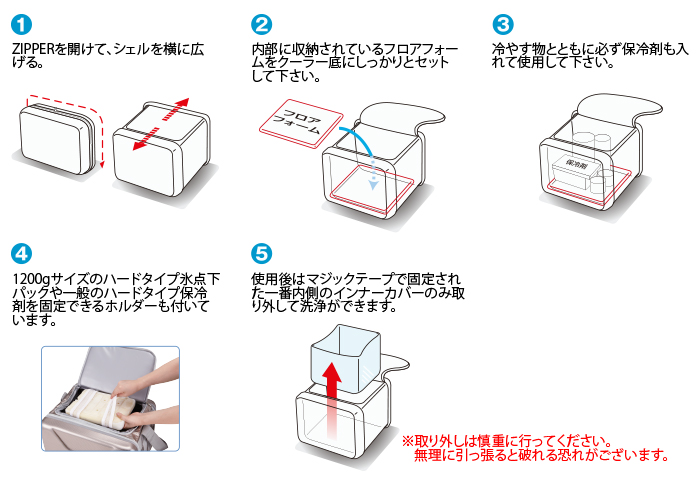 1
ZIPPERを開けて、シェルを横に広げる。

2
内部に収納されているフロアフォームをクーラー底にしっかりとセットして下さい。

フロアフォーム

3
冷やす物とともに必ず保冷剤も入れて使用して下さい。

保冷剤

4
1200gサイズのハードタイプ氷点下パックや一般のハードタイプ保冷剤を固定できるホルダーも付いています。

5
使用後はマジックテープで固定された一番内側のインナーカバーのみ取り外して洗浄ができます。

※取り外しは慎重に行ってください。
無理に引っ張ると破れる恐れがございます。