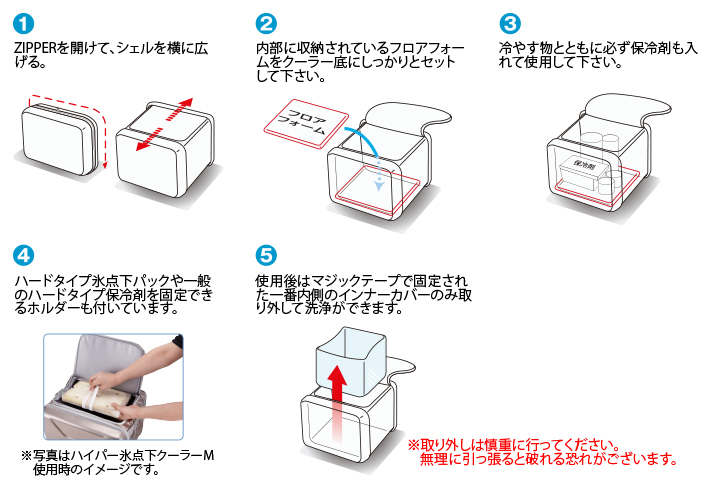 1

ZIPPERを開けて、シェルを横に広げる。

2

内部に収納されているフロアフォームをクーラー底にしっかりとセットして下さい。

フロアフォーム

3

冷やす物とともに必ず保冷剤も入れて使用して下さい。

保冷剤

4

ハードタイプ氷点下パックや一般のハードタイプ保冷剤を固定できるホルダーも付いています。

※写真はハイパー氷点下クーラーM使用時のイメージです。

5

使用後はマジックテープで固定された一番内側のインナーカバーのみ取り外して洗浄ができます。

※取り外しは慎重に行ってください。無理に引っ張ると破れる恐れがございます。