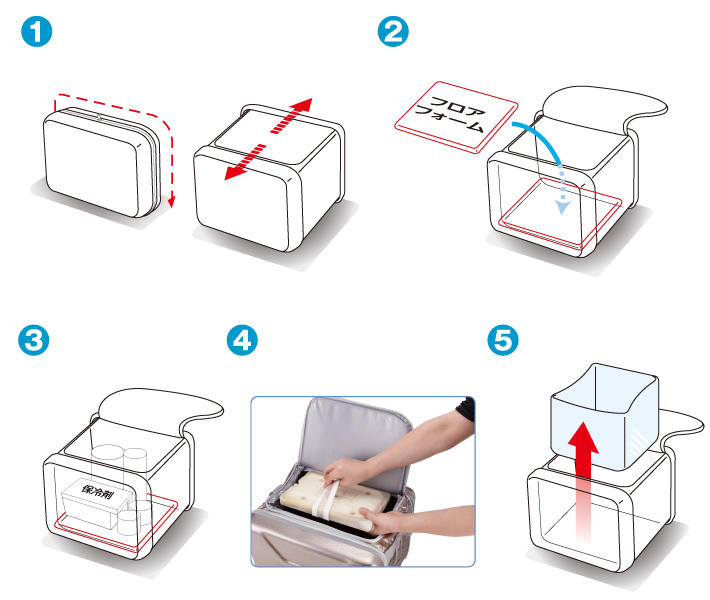 1

2

フロア
フォーム

3

保冷剤

4

5