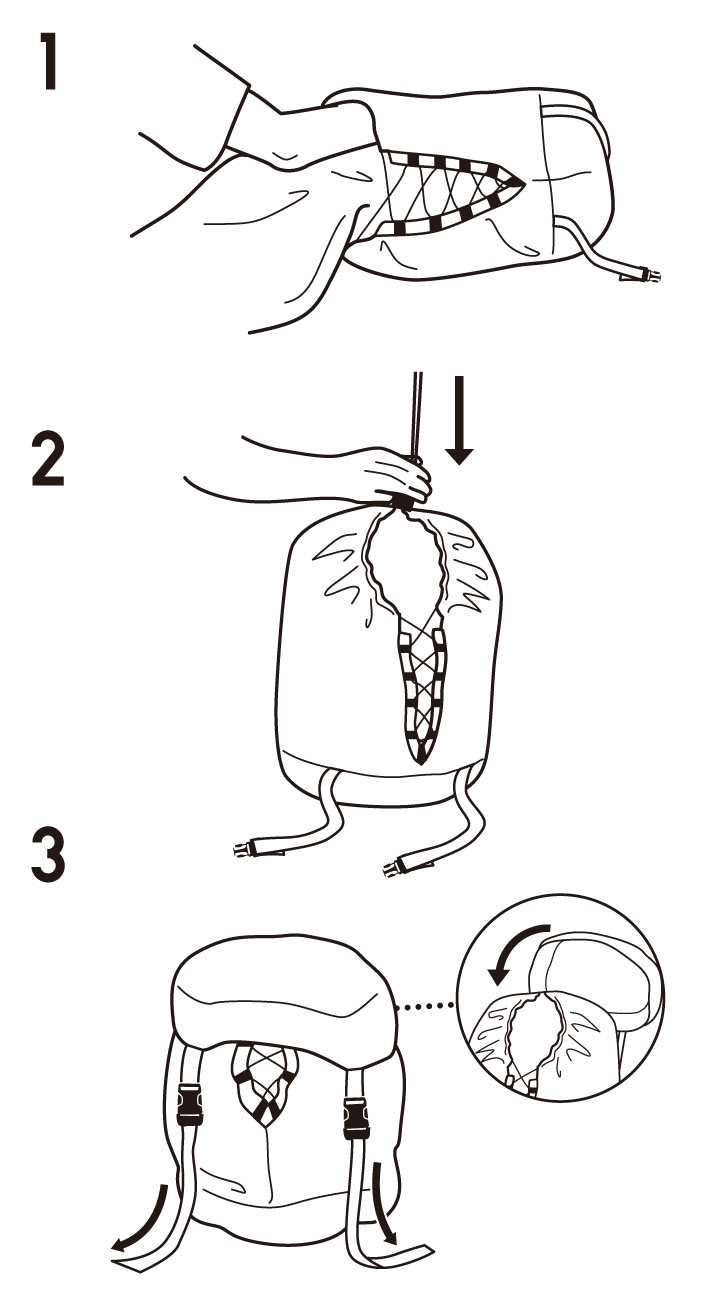 1

2

3