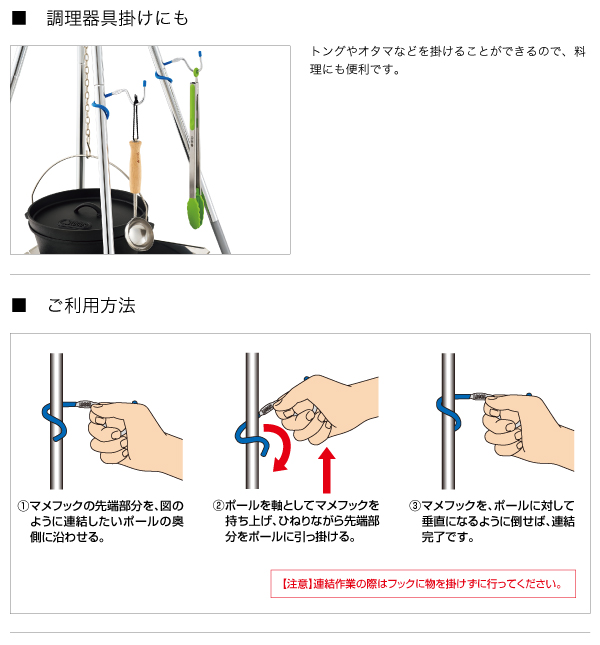 ■ 調理器具掛けにも

トングやオタマなどを掛けることができるので、料理にも便利です。

■ ご利用方法

①マメフックの先端部分を、図のように連結したいポールの奥側に沿わせる。

②ポールを軸としてマメフックを持ち上げ、ひねりながら先端部分をポールに引っ掛ける。

③マメフックを、ポールに対して垂直になるように倒せば、連結完了です。

【注意】連結作業の際はフックに物を掛けずに行ってください。