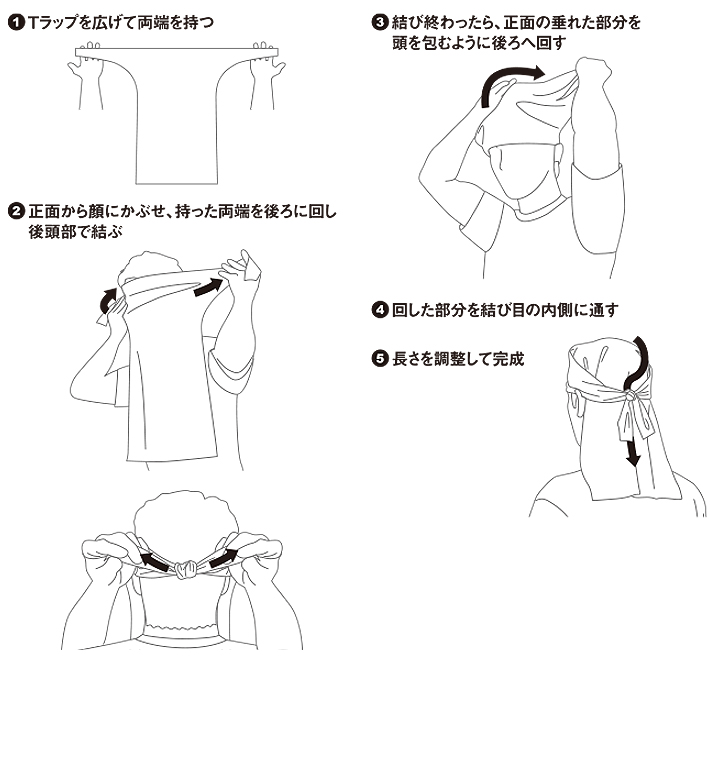 ❶ Tラップを広げて両端を持つ

❷ 正面から顔にかぶせ、持った両端を後ろに回し後頭部で結ぶ

❸ 結び終わったら、正面の垂れた部分を頭を包むように後ろへ回す

❹ 回した部分を結び目の内側に通す

❺ 長さを調整して完成